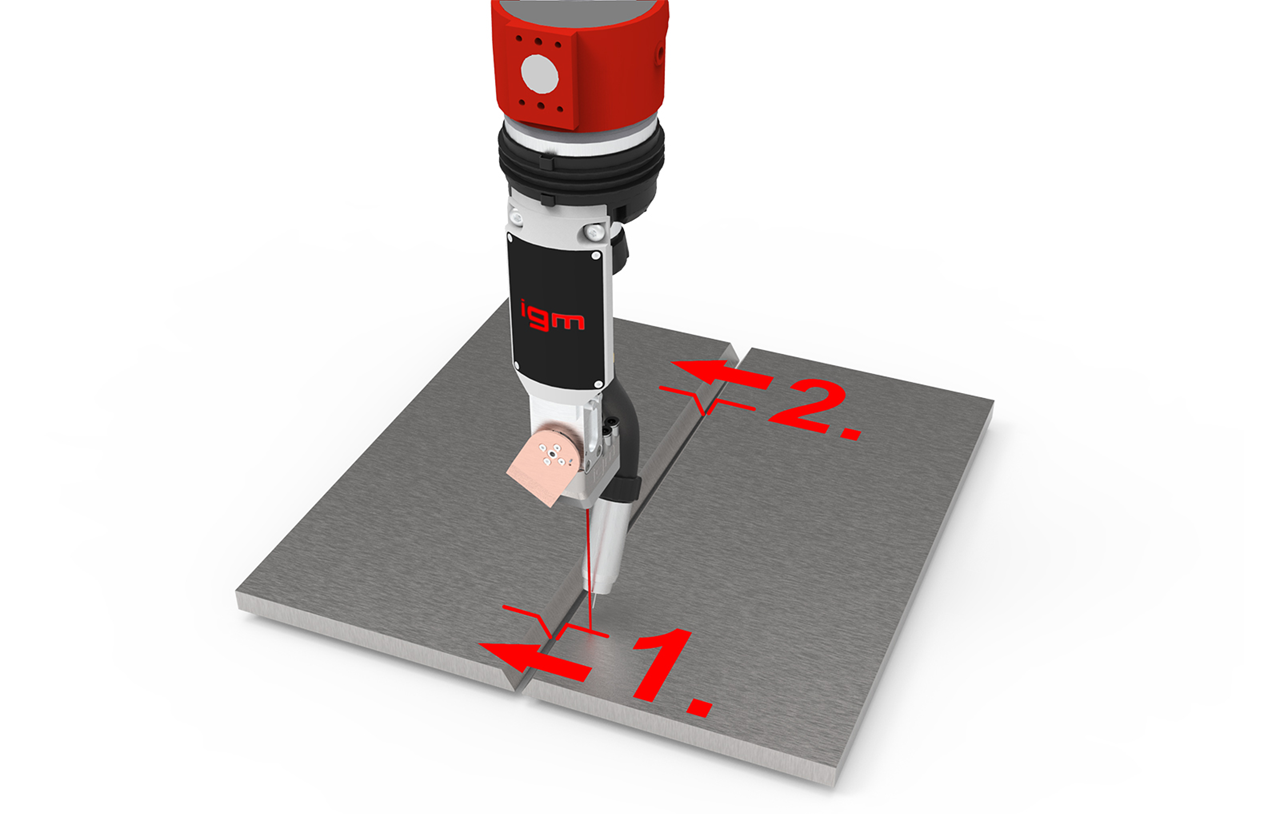 igm

2.

1.