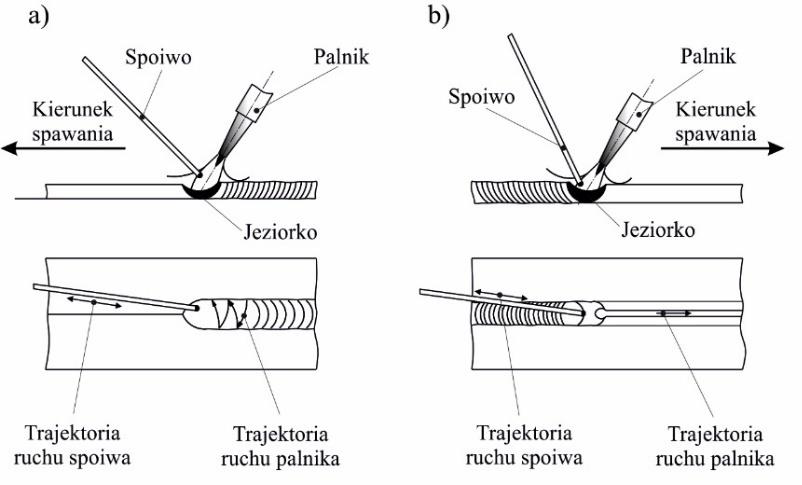 a)

Spoiwo

Palnik

Kierunek spawania

Jeziorko

Trajektoria ruchu spoiwa

Trajektoria ruchu palnika

b)

Palnik

Spoiwo

Kierunek spawania

Jeziorko

Trajektoria ruchu spoiwa

Trajektoria ruchu palnika